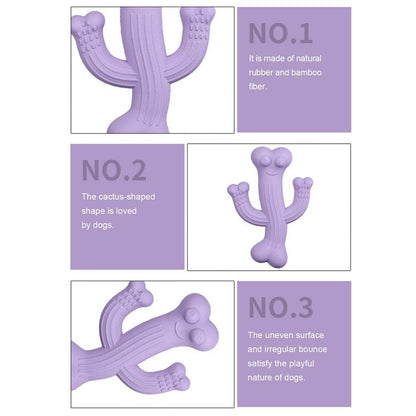 NO.1

It is made of natural rubber and bamboo fiber.

NO.2

The cactus-shaped shape is loved by dogs.

NO.3

The uneven surface and irregular bounce satisfy the playful nature of dogs.